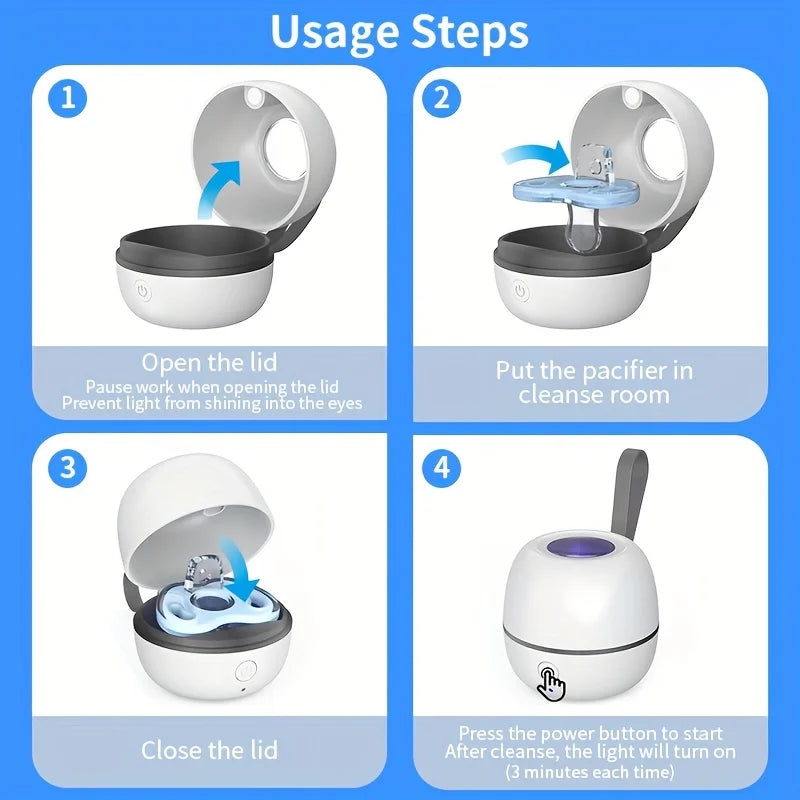 Usage Steps

1

Open the lid
Pause work when opening the lid
Prevent light from shining into the eyes

2

Put the pacifier in cleanse room

3

Close the lid

4

Press the power button to start
After cleanse, the light will turn on
(3 minutes each time)