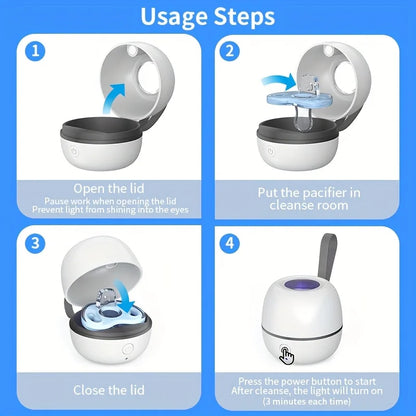 Usage Steps

1

Open the lid
Pause work when opening the lid
Prevent light from shining into the eyes

2

Put the pacifier in cleanse room

3

Close the lid

4

Press the power button to start
After cleanse, the light will turn on
(3 minutes each time)