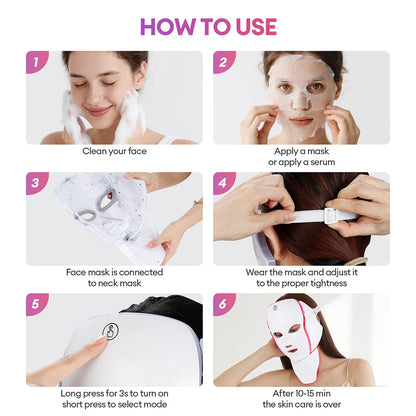 HOW TO USE

1
Clean your face

2
Apply a mask
or apply a serum

3
Face mask is connected
to neck mask

4
Wear the mask and adjust it
to the proper tightness

5
Long press for 3s to turn on
short press to select mode

6
After 10-15 min
the skin care is over